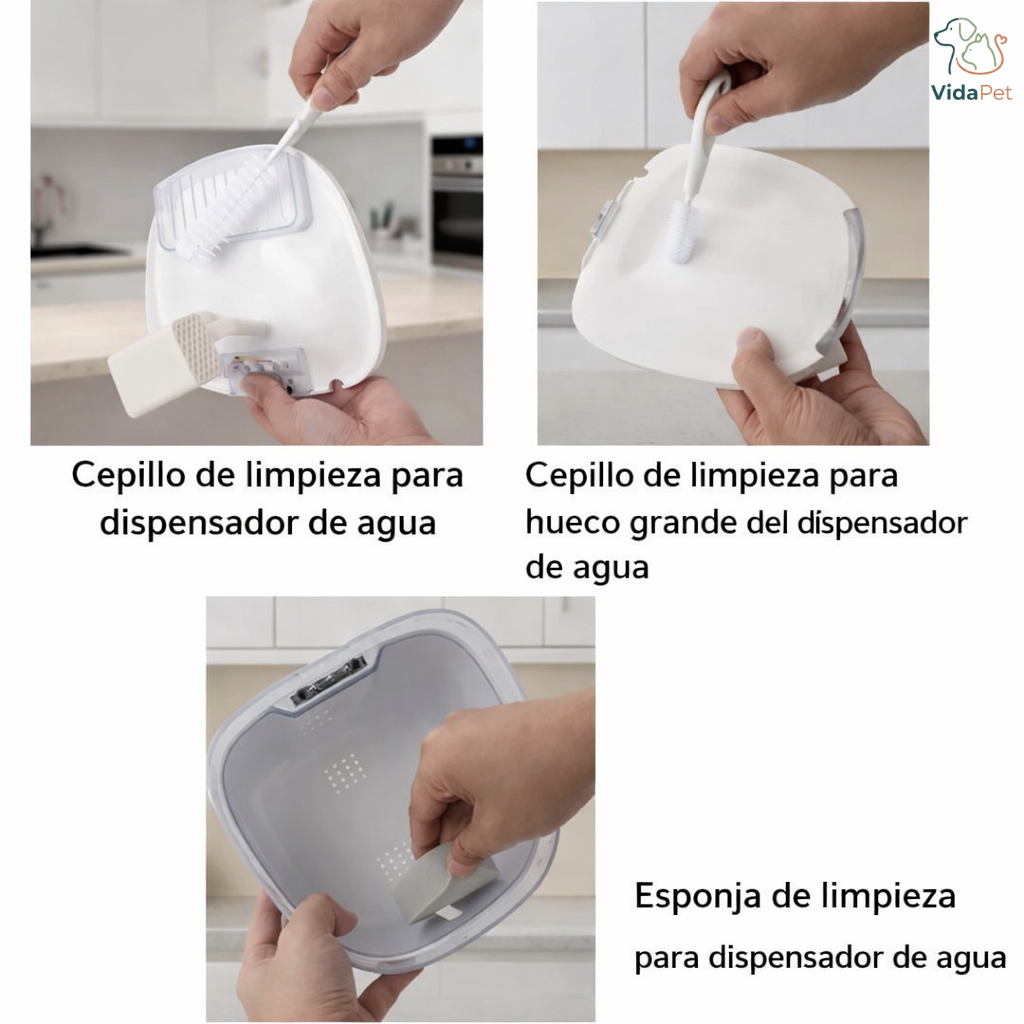 VidaPet

Cepillo de limpieza para dispensador de agua

Cepillo de limpieza para hueco grande del díspensador de agua

Esponja de limpieza
para dispensador de agua