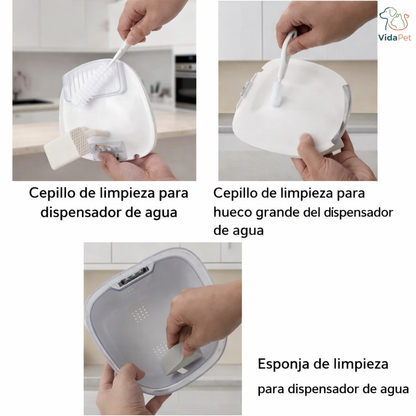 VidaPet

Cepillo de limpieza para dispensador de agua

Cepillo de limpieza para hueco grande del dispensador de agua

Esponja de limpieza para dispensador de agua